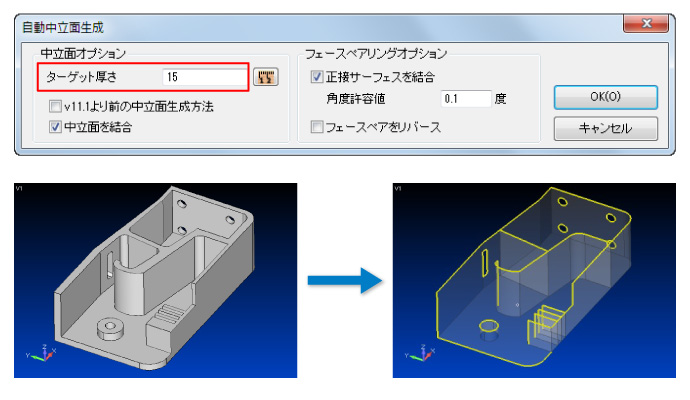 自動中立面生成

中立面オプション
ターゲット厚さ 15
v11.1より前の中立面生成方法
中立面を結合

フェースペアリングオプション
正接サーフェスを結合
角度許容値 0.1 度
フェースペアをリバース

OK(O)
キャンセル

V1
Y Z X

V1
Y Z X